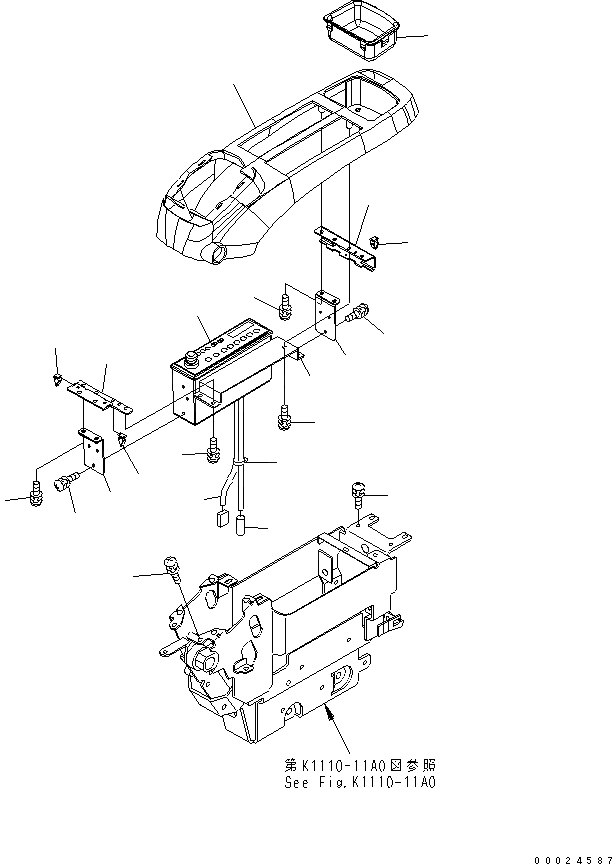 第K1110-11A0図参照
See Fig.K1110-11A0

00024587