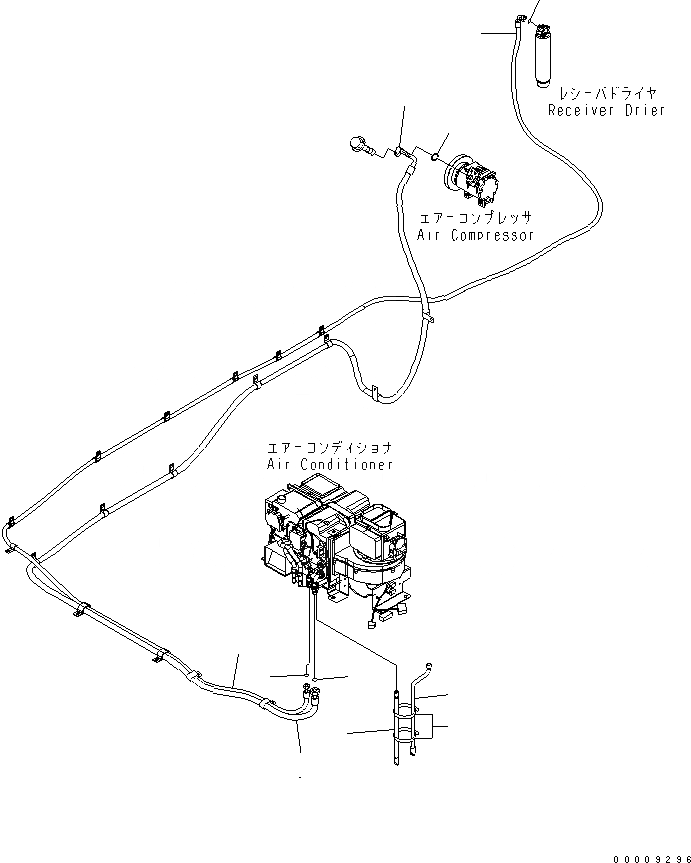 レシーバドライヤ
Receiver Drier

エアーコンプレッサ
Air Compressor

エアーコンディショナ
Air Conditioner

00009296