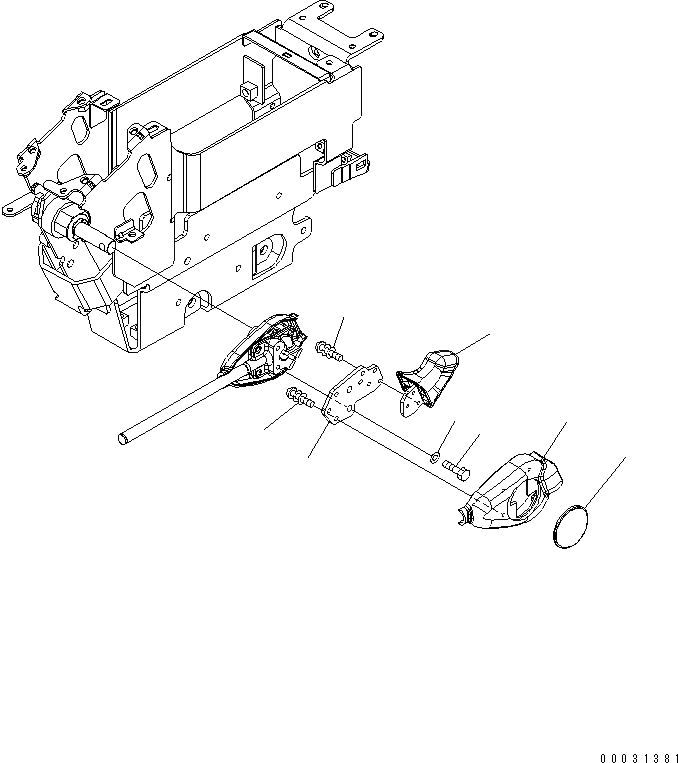 00031381