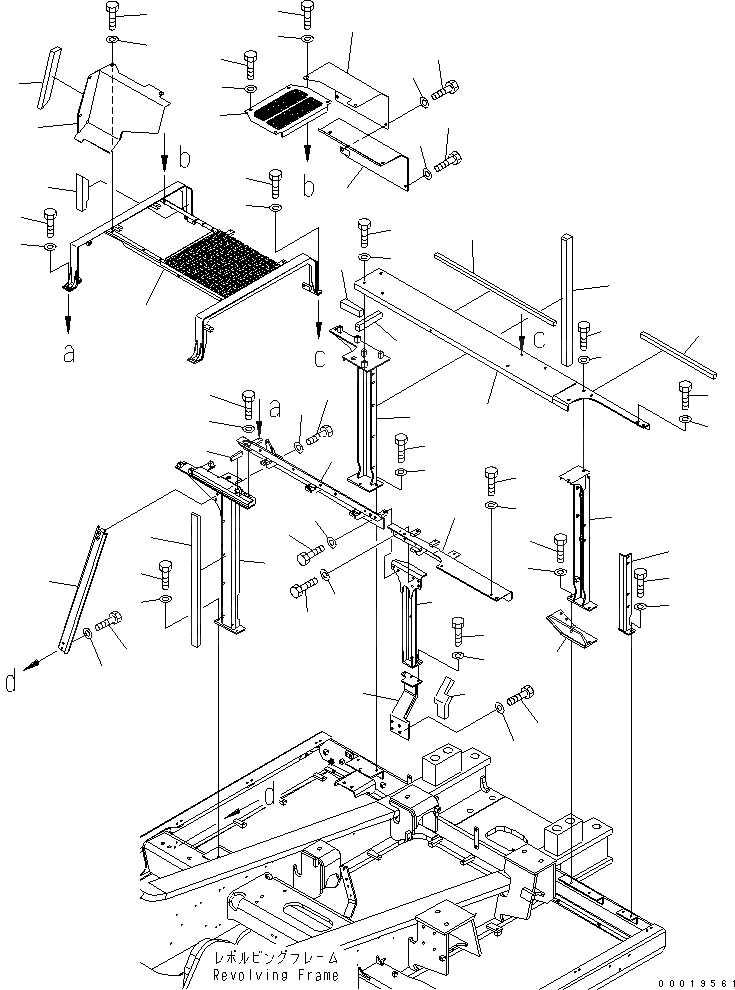 b
b
a
c
c
a
d
d
レボルビングフレーム
Revolving Frame
00019561