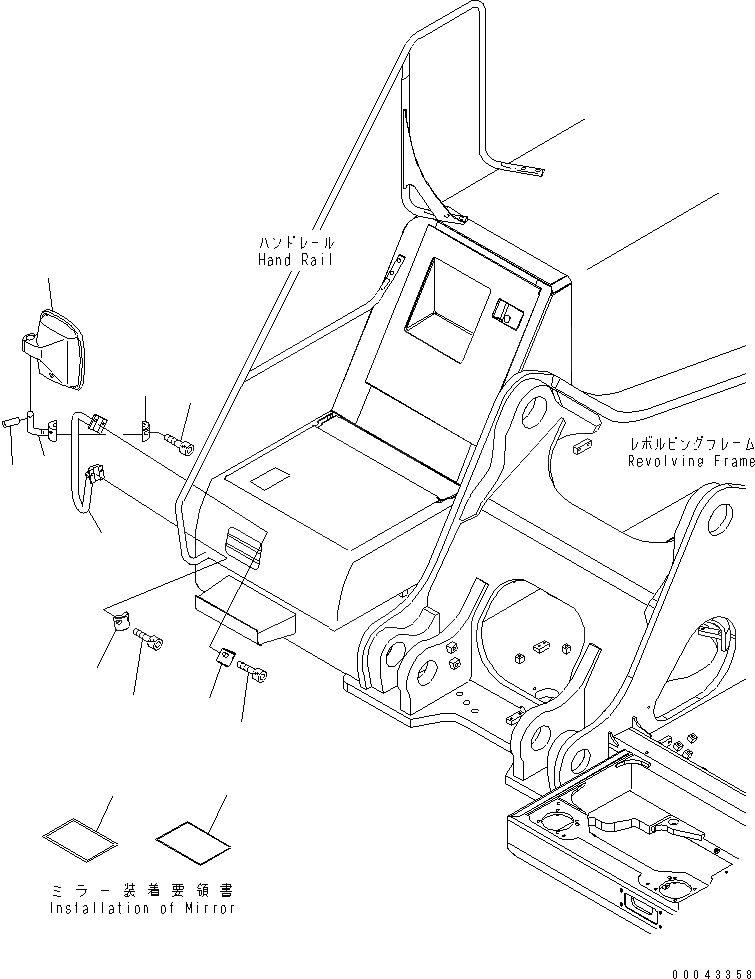 ハンドレール
Hand Rail

レボルビングフレーム
Revolving Frame

ミラー装着要領書
Installation of Mirror

00043358