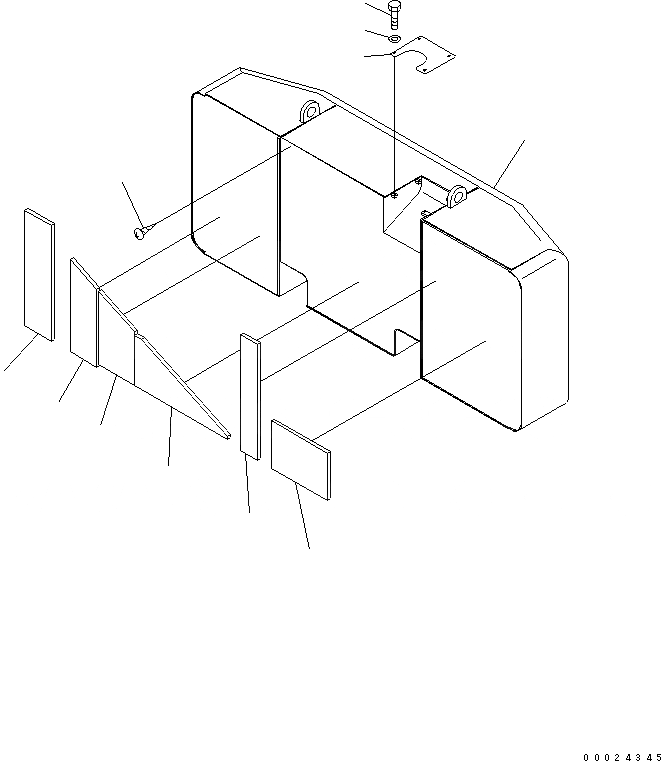 00024345