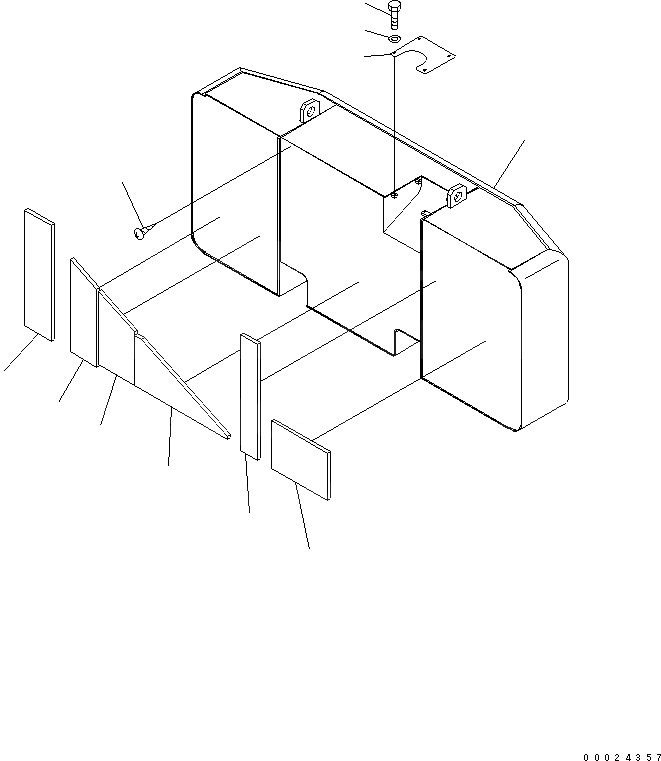 00024357