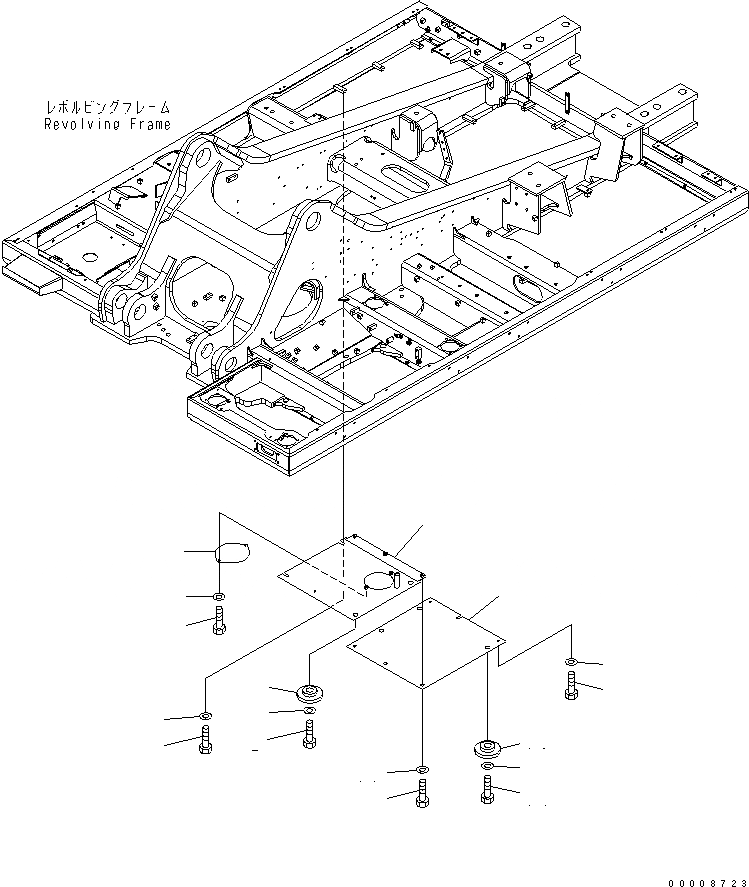 レボルビングフレーム
Revolving Frame

00008723