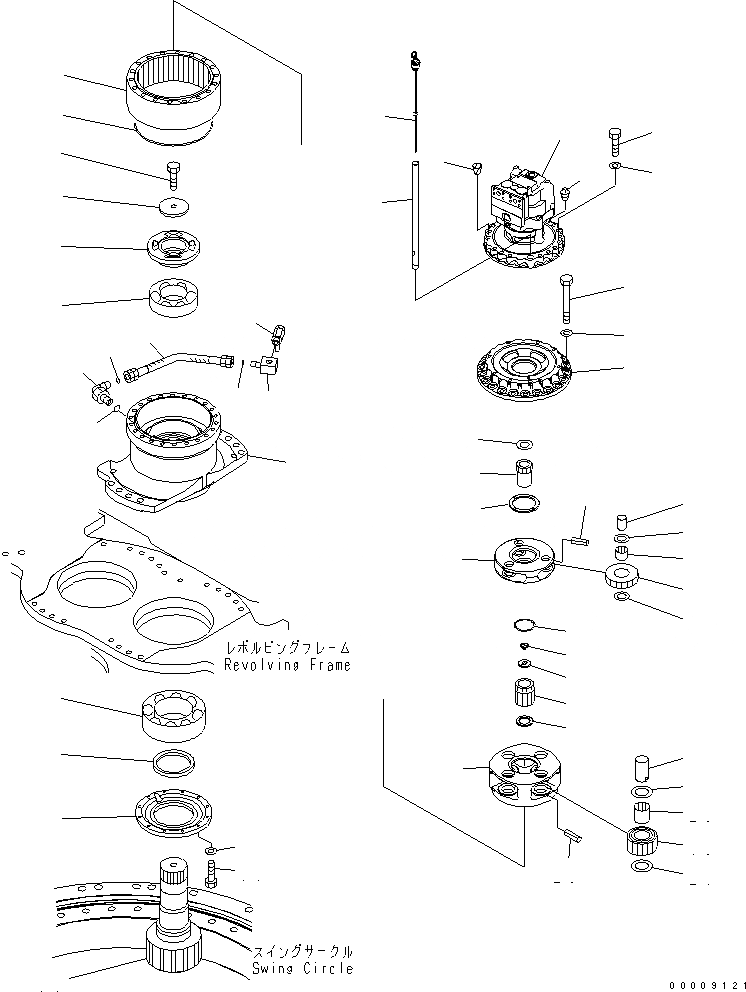 レボルビングフレーム
Revolving Frame

スイングサークル
Swing Circle

00009121