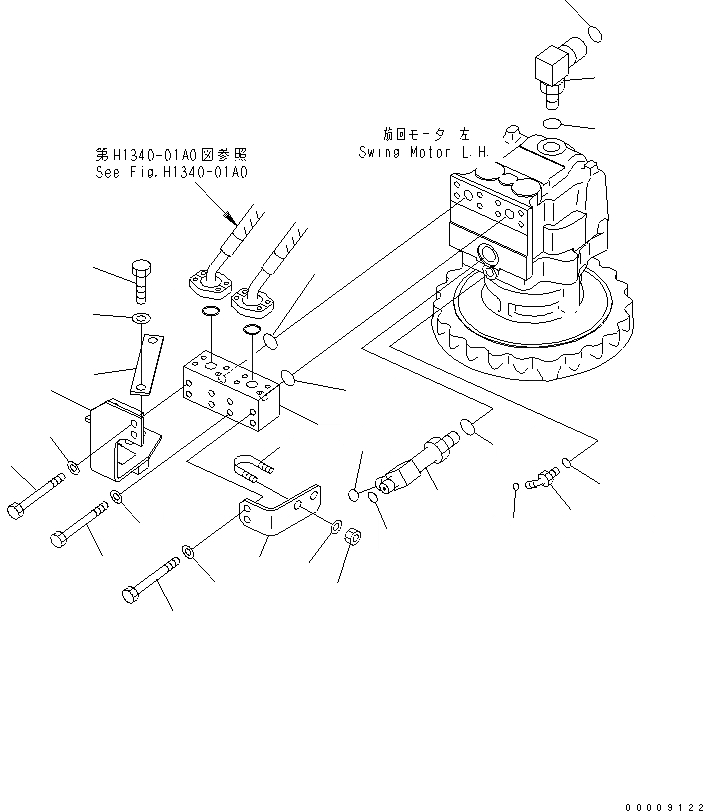 第H1340-01A0図参照
See Fig.H1340-01A0

旋回モータ 左
Swing Motor L.H.

00009122