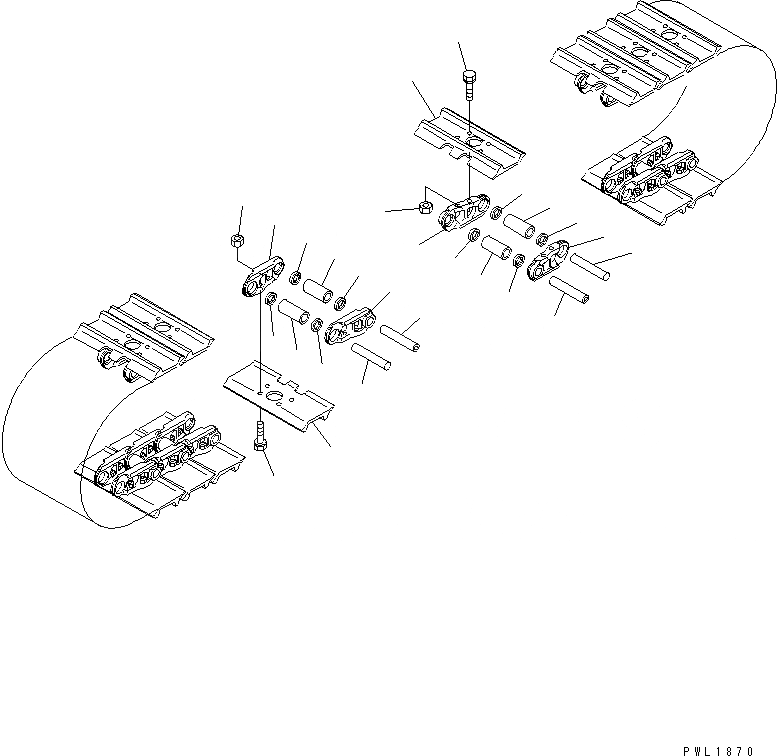 PWL1870