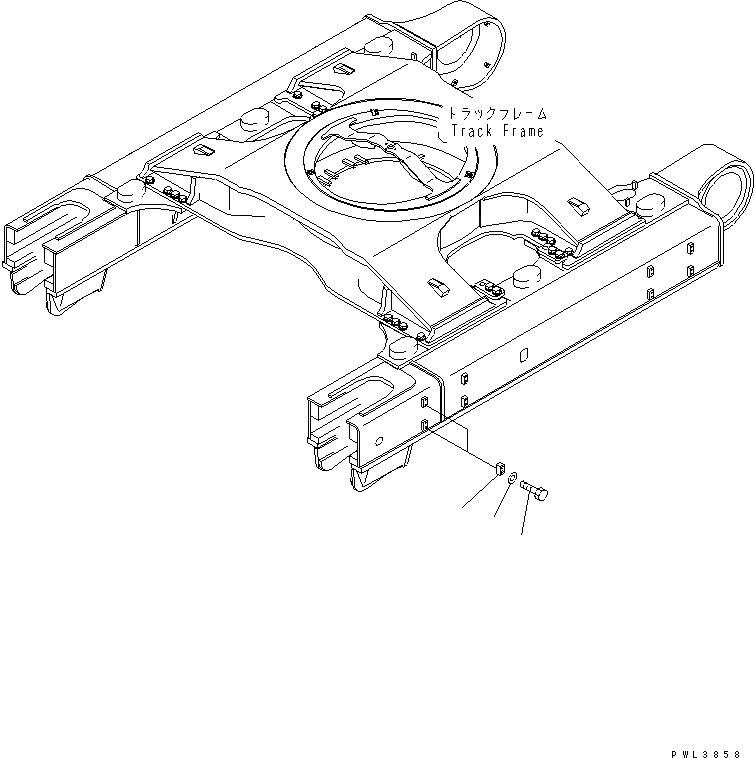 トラックフレーム
Track Frame

PWL3858