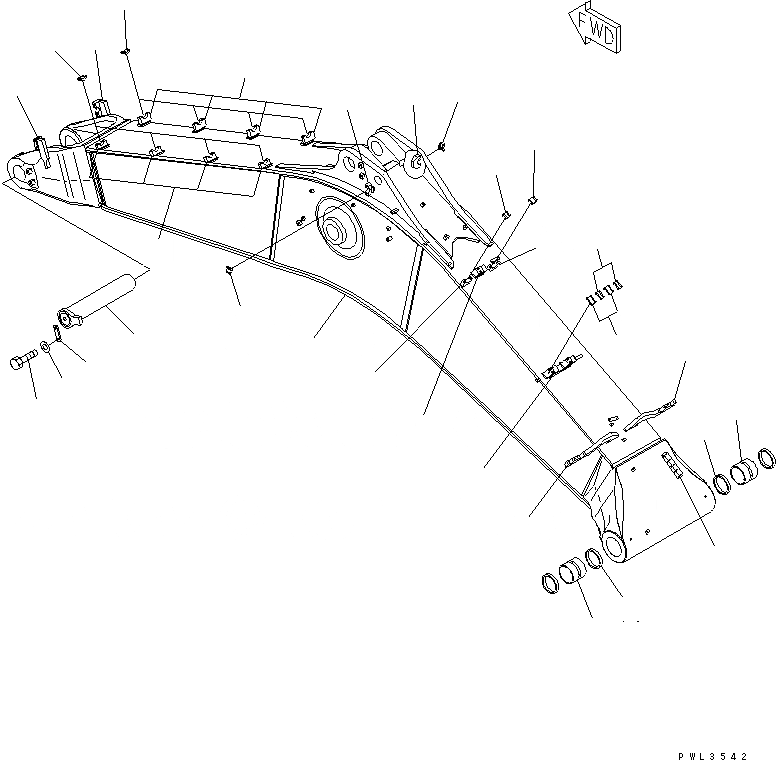 FWD

PWL3542