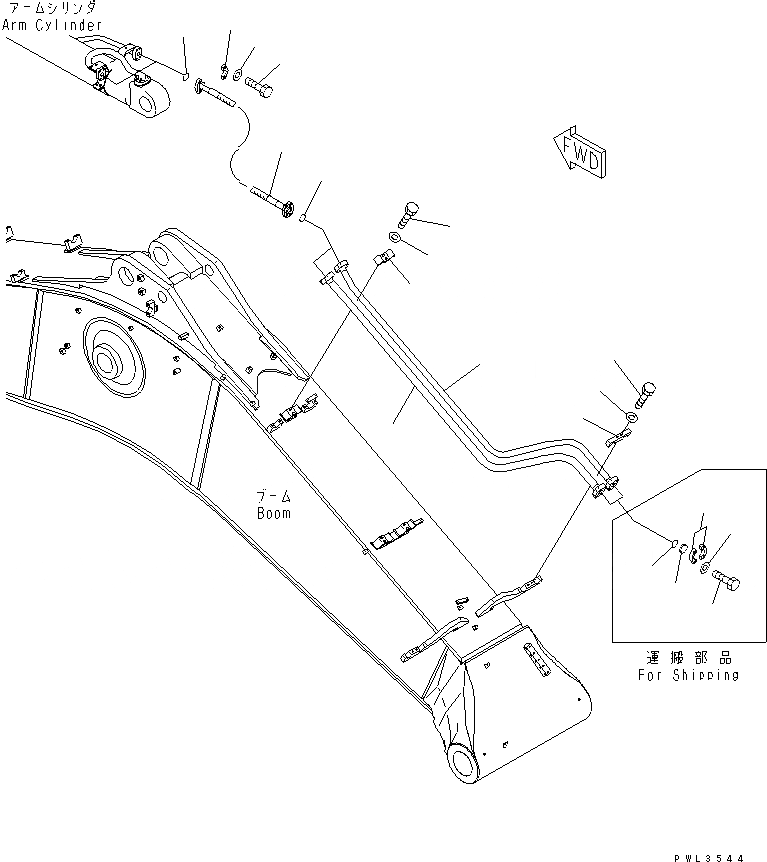 アームシリンダ
Arm Cylinder

FWD

ブーム
Boom

運搬部品
For Shipping

PWL3544