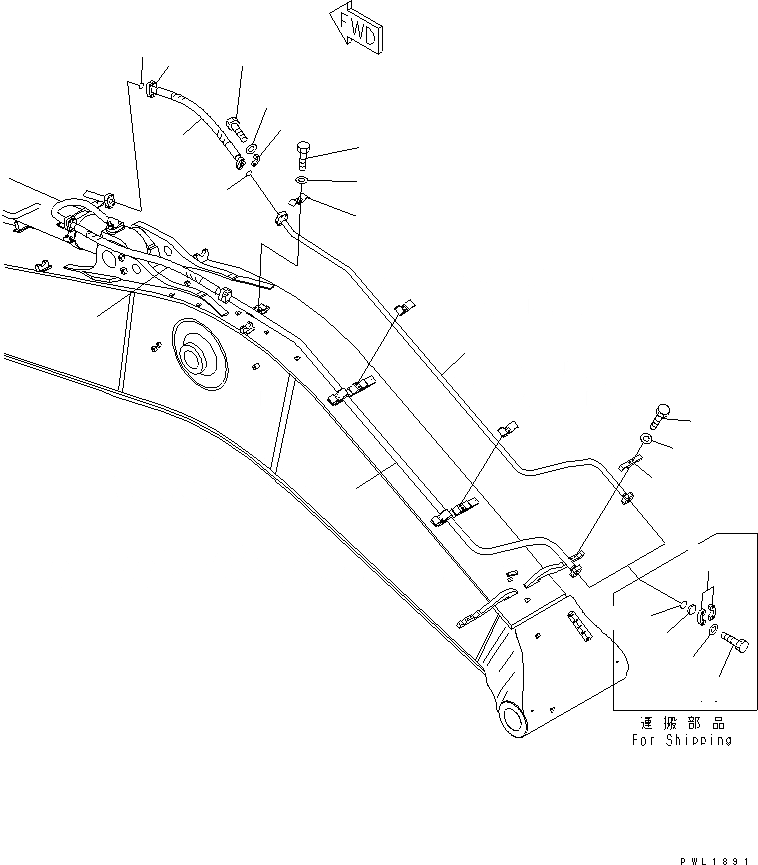 FWD

運搬部品
For Shipping

PWL1891