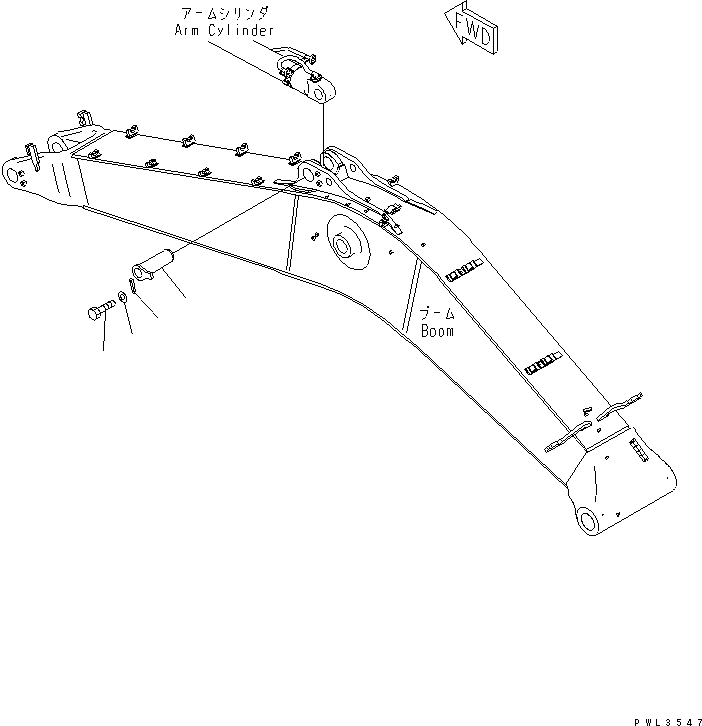 アームシリンダ
Arm Cylinder

FWD

ブーム
Boom

PWL3547