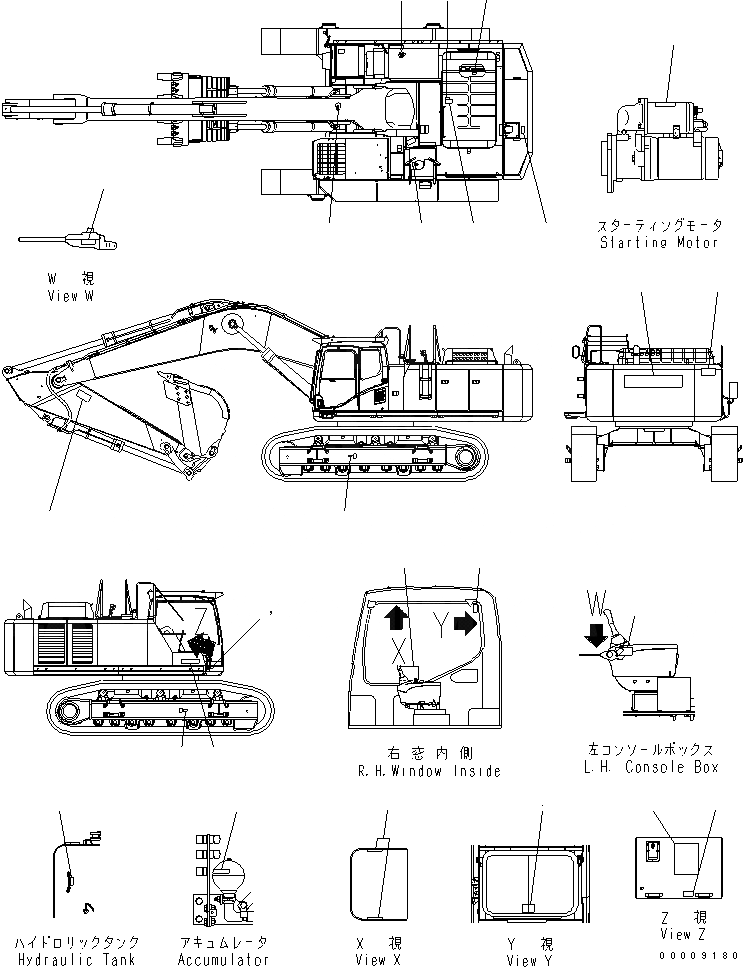 スターティングモータ
Starting Motor

W 視
View W

Z
X
Y

W

右窓内側
R.H.Window Inside

左コンソールボックス
L.H. Console Box

ハイドロリックタンク
Hydraulic Tank

アキュムレータ
Accumulator

X 視
View X

Y 視
View Y

Z 視
View Z

00009180