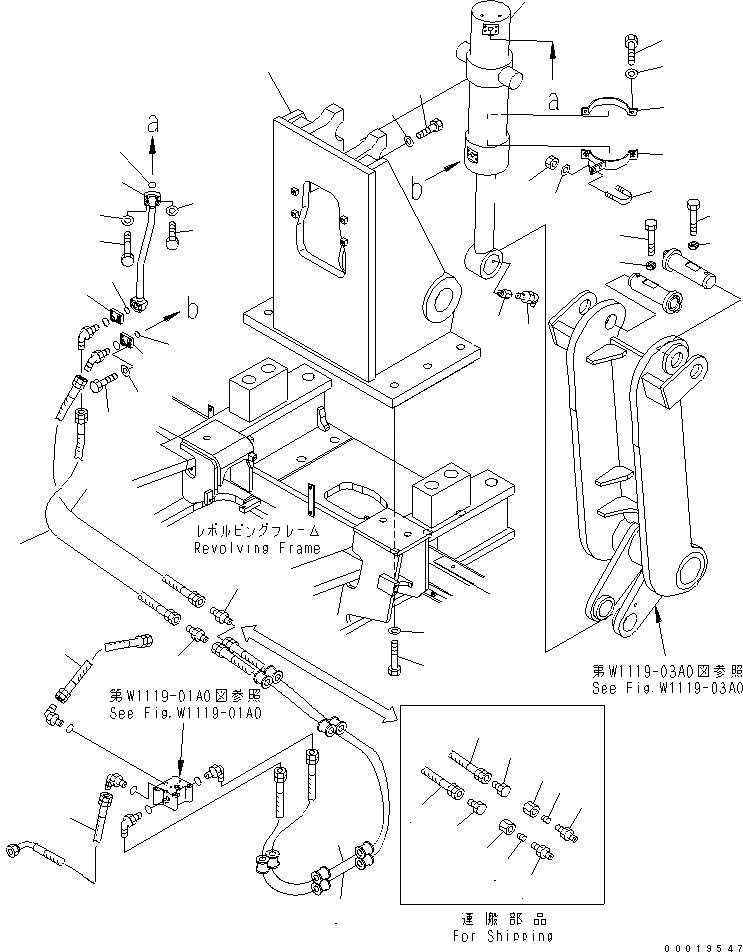 a

a

b

b

レボルビングフレーム
Revolving Frame

第W1119-03A0図参照
See Fig.W1119-03A0

第W1119-01A0図参照
See Fig.W1119-01A0

運搬部品
For Shipping

00019547