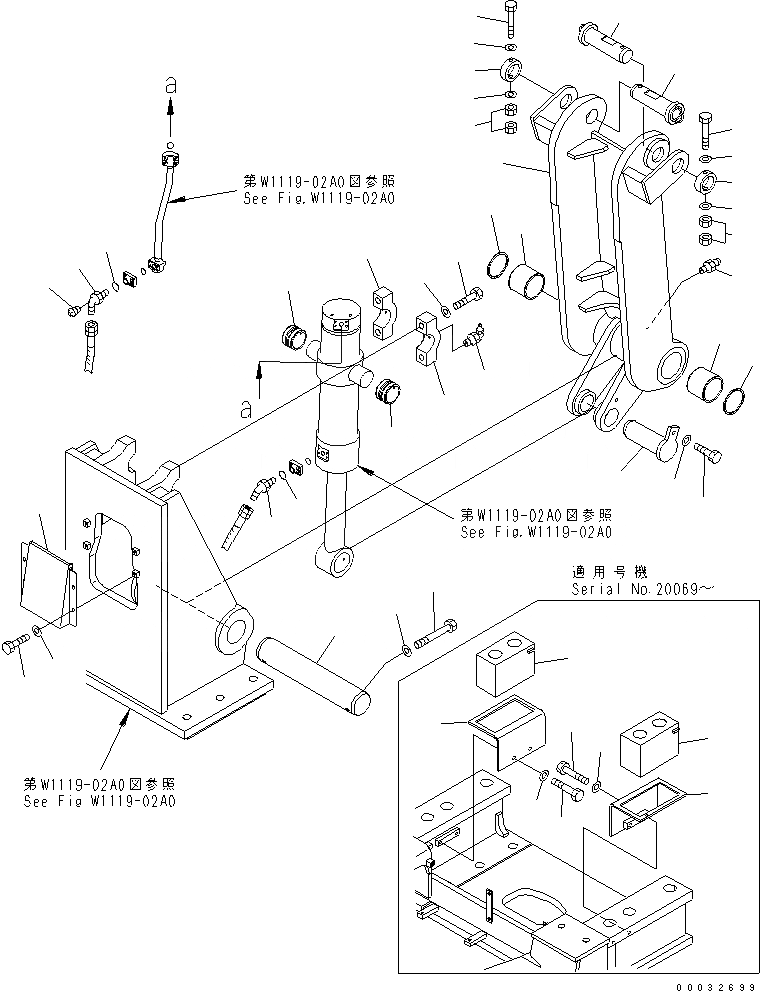 a

第W1119-02A0図参照
See Fig.W1119-02A0

a

第W1119-02A0図参照
See Fig.W1119-02A0

適用号機
Serial No.20069～

第W1119-02A0図参照
See Fig W1119-02A0

00032699