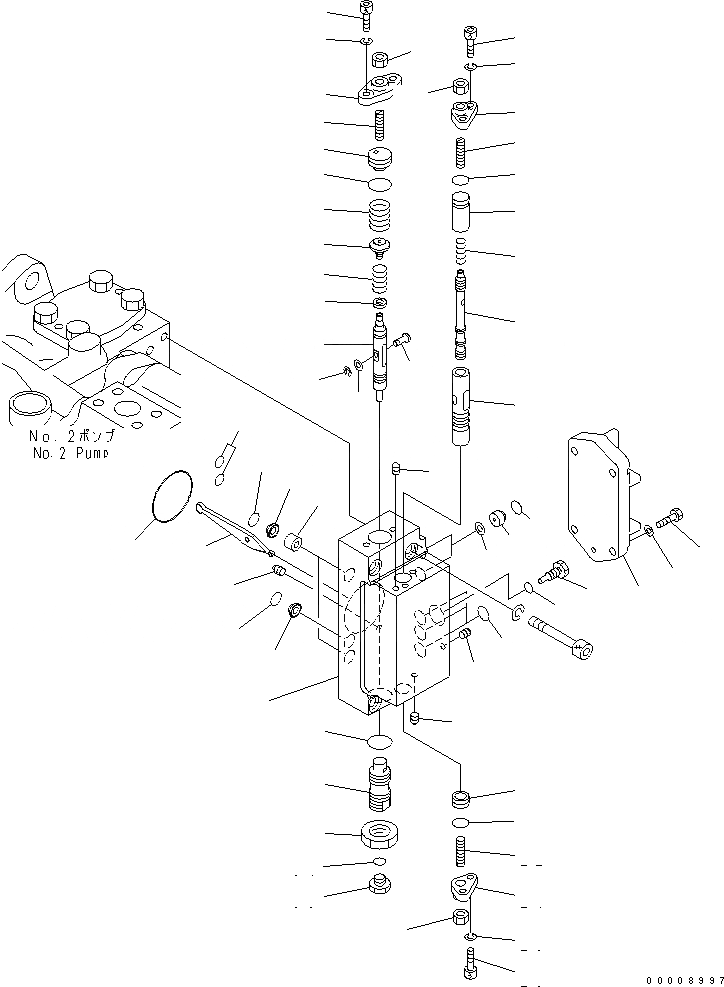 No. 2ポンプ
No. 2 Pump

00008997