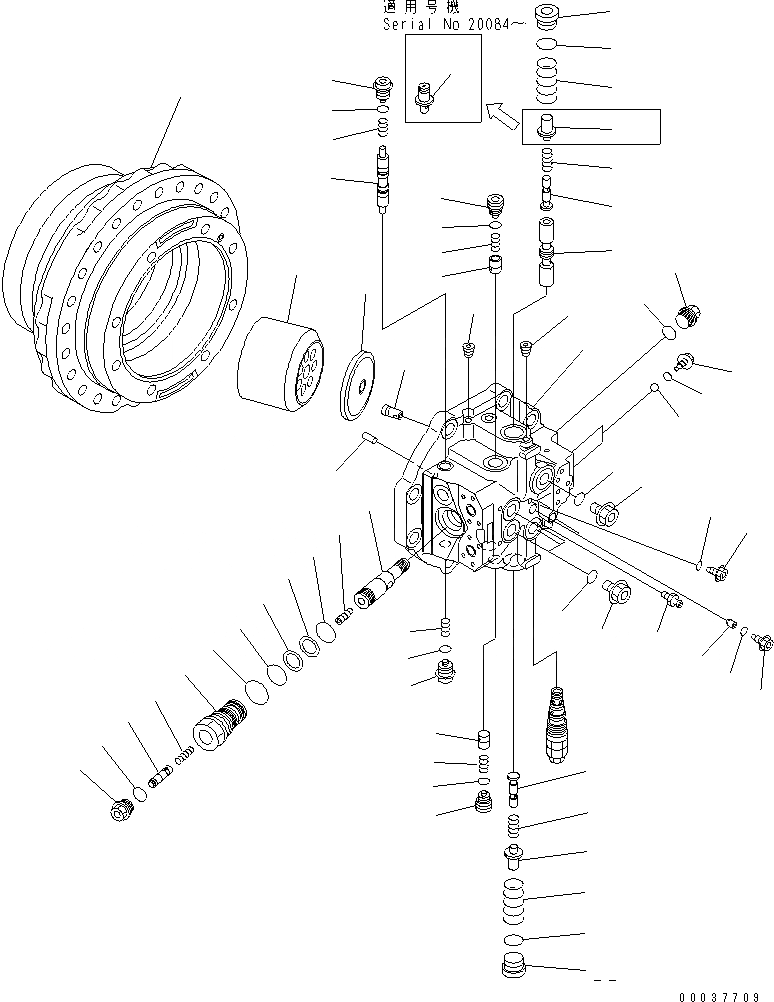 適用号機
Serial No 20084～

00037709