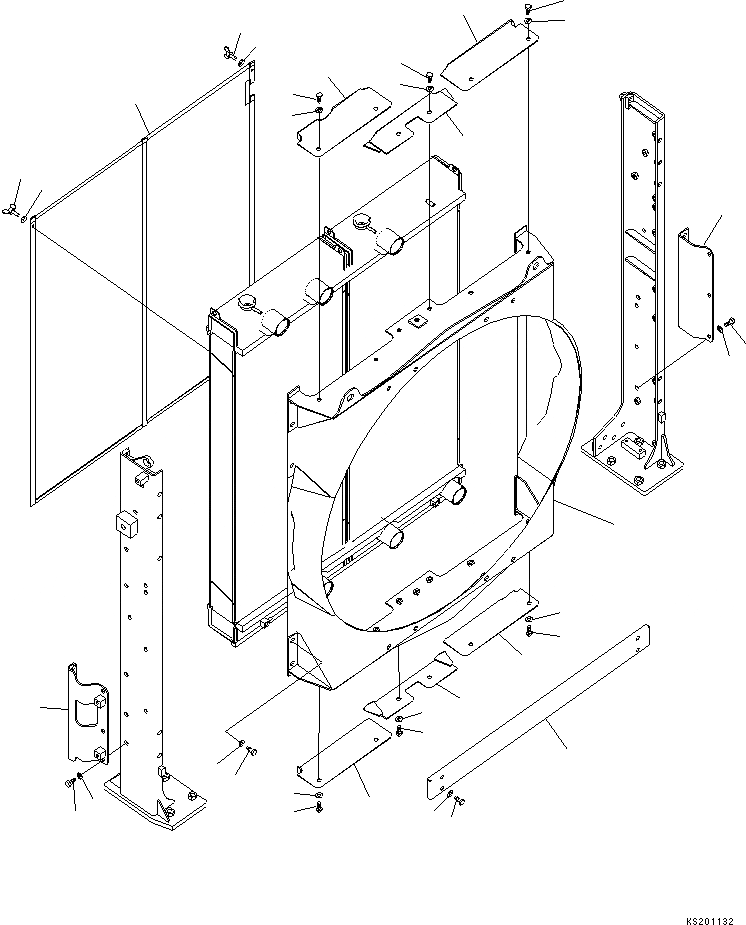 KS201132