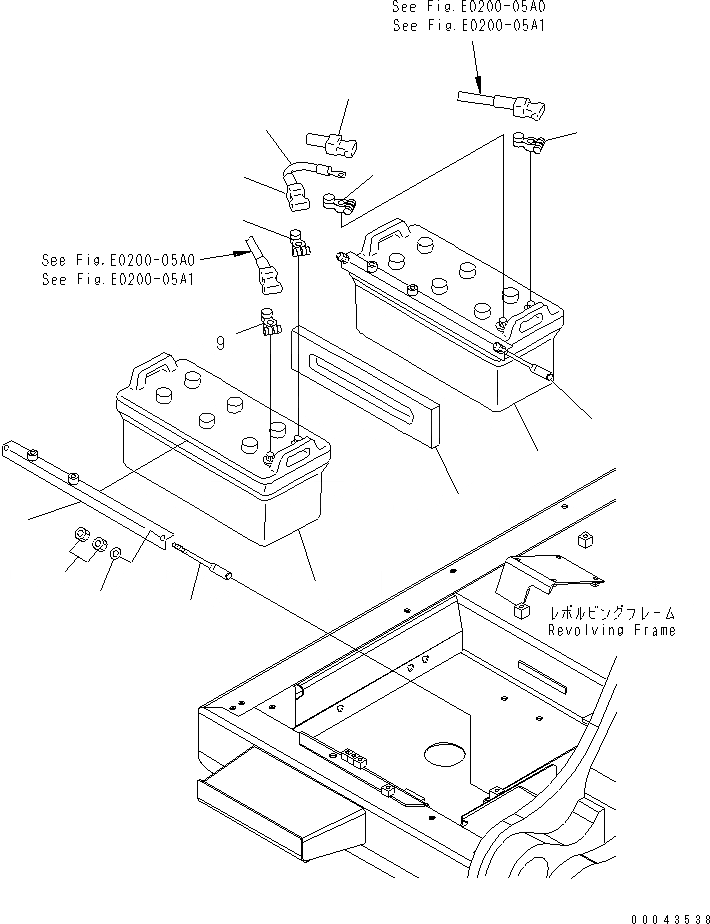 See Fig.E0200-05A0
See Fig.E0200-05A1

See Fig.E0200-05A0
See Fig.E0200-05A1

9

レボルビングフレーム
Revolving Frame

00043538