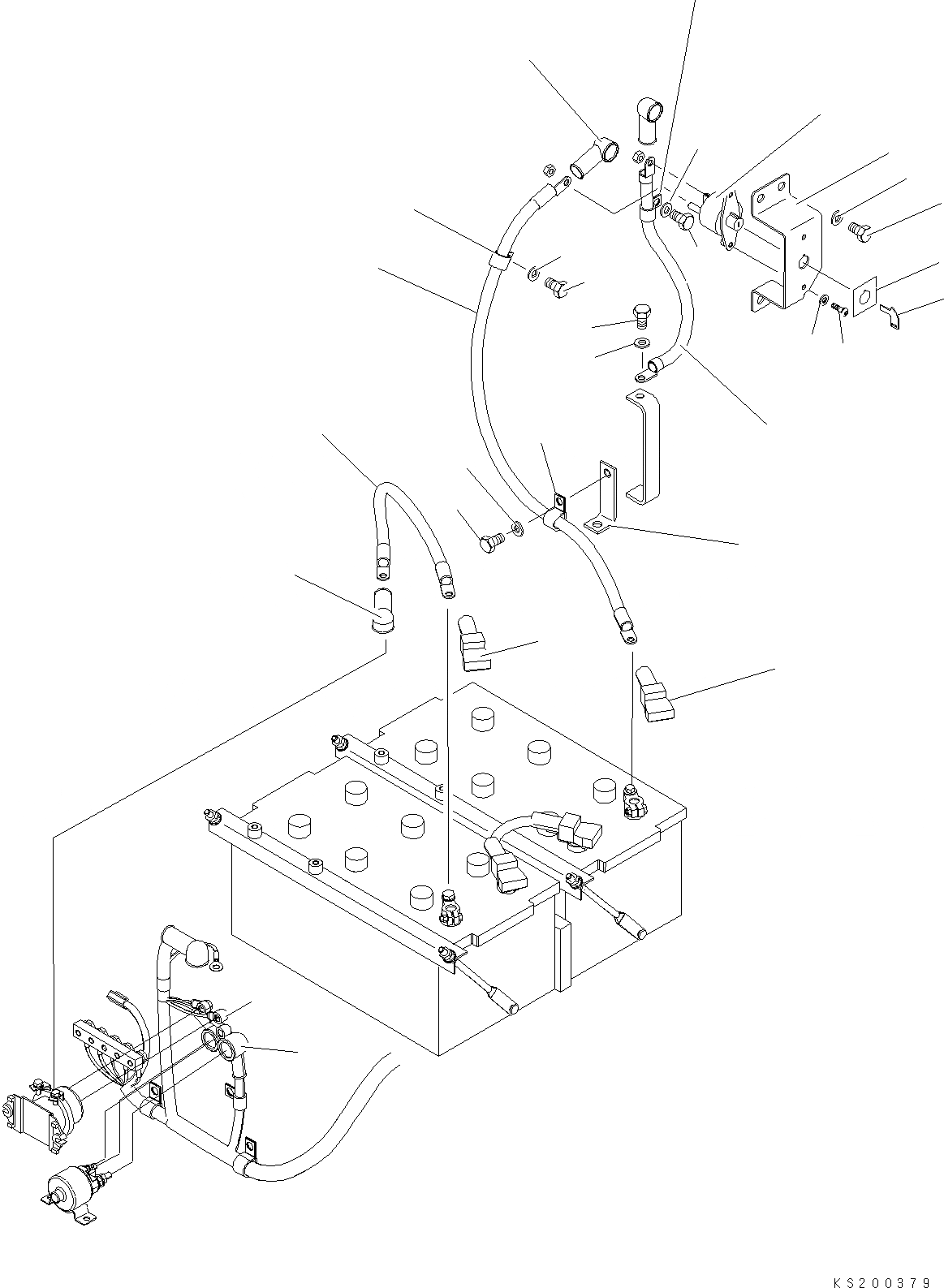 KS200379