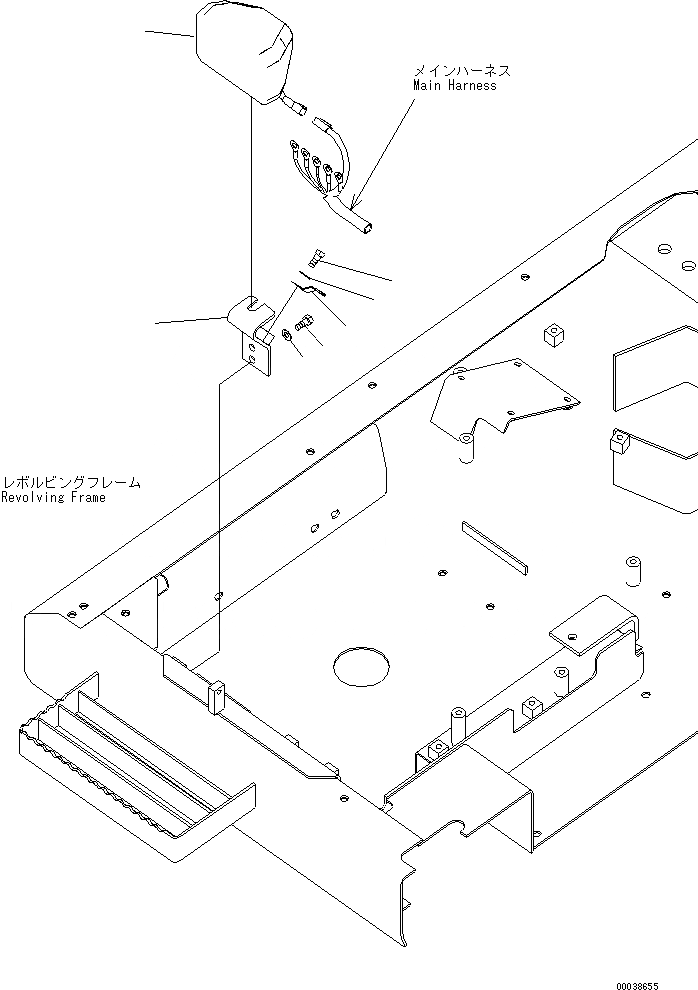 メインハーネス
Main Harness

レボルビングフレーム
Revolving Frame

00038655