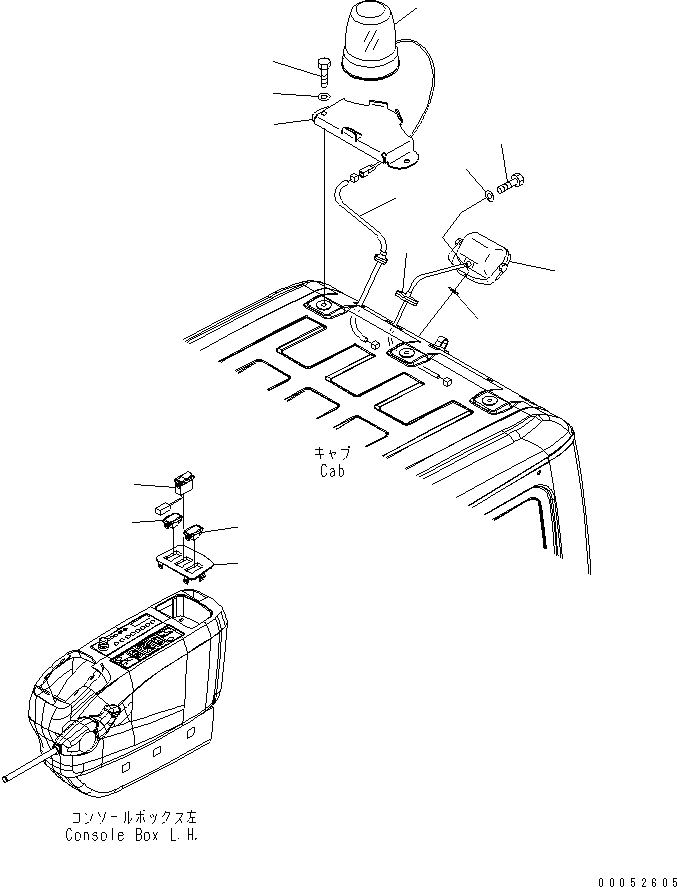 キャブ
Cab

コンソールボックス左
Console Box L.H.

00052605