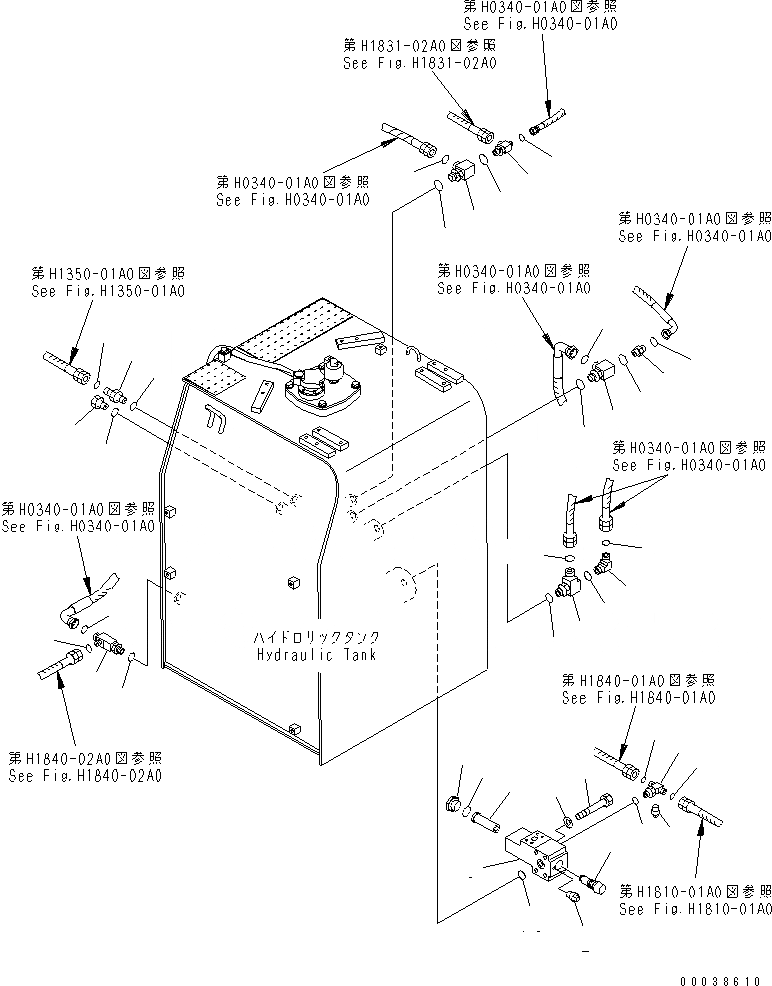 第H0340-01A0図参照
See Fig.H0340-01A0

第H1831-02A0図参照
See Fig.H1831-02A0

第H0340-01A0図参照
See Fig.H0340-01A0

第H0340-01A0図参照
See Fig.H0340-01A0

第H1350-01A0図参照
See Fig.H1350-01A0

第H0340-01A0図参照
See Fig.H0340-01A0

第H0340-01A0図参照
See Fig.H0340-01A0

第H0340-01A0図参照
See Fig.H0340-01A0

ハイドロリックタンク
Hydraulic Tank

第H1840-01A0図参照
See Fig.H1840-01A0

第H1840-02A0図参照
See Fig.H1840-02A0

第H1810-01A0図参照
See Fig.H1810-01A0

00038610