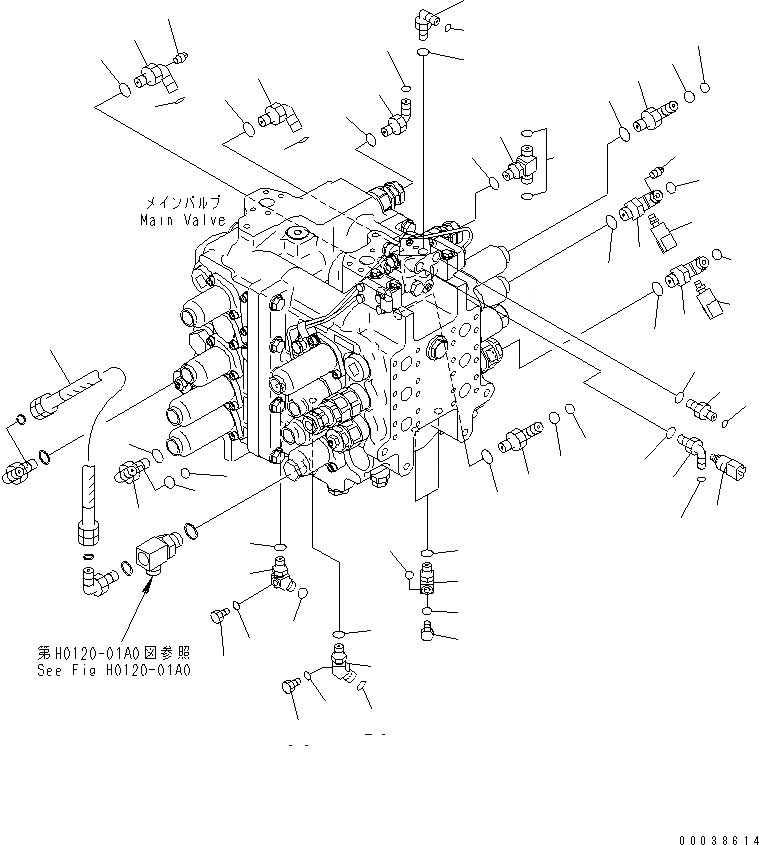 メインバルブ
Main Valve

第H0120-01A0図参照
See Fig H0120-01A0

00038614