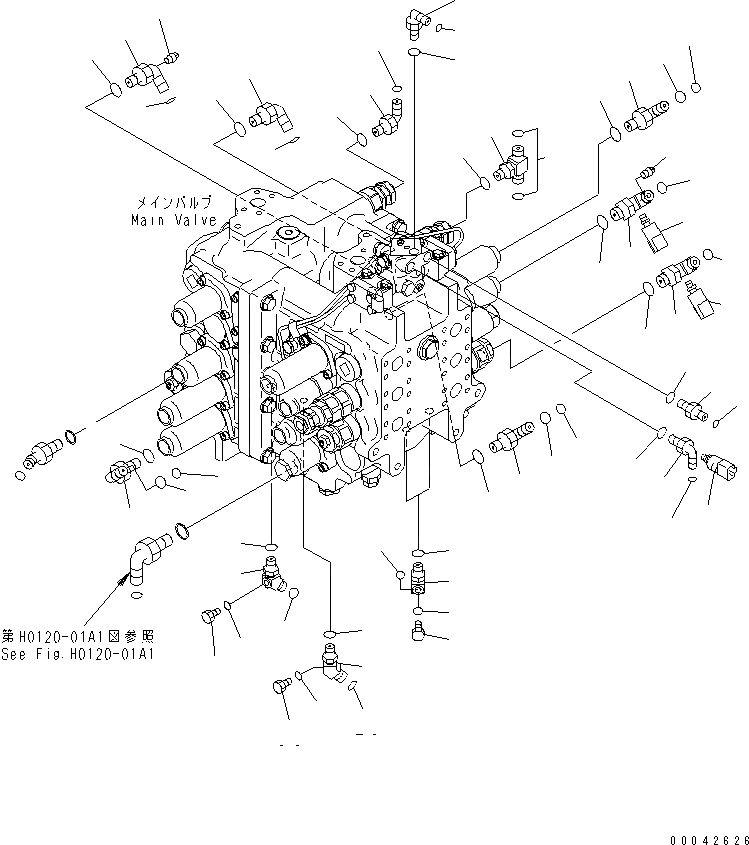 メインバルブ
Main Valve

第H0120-01A1図参照
See Fig.H0120-01A1

00042626