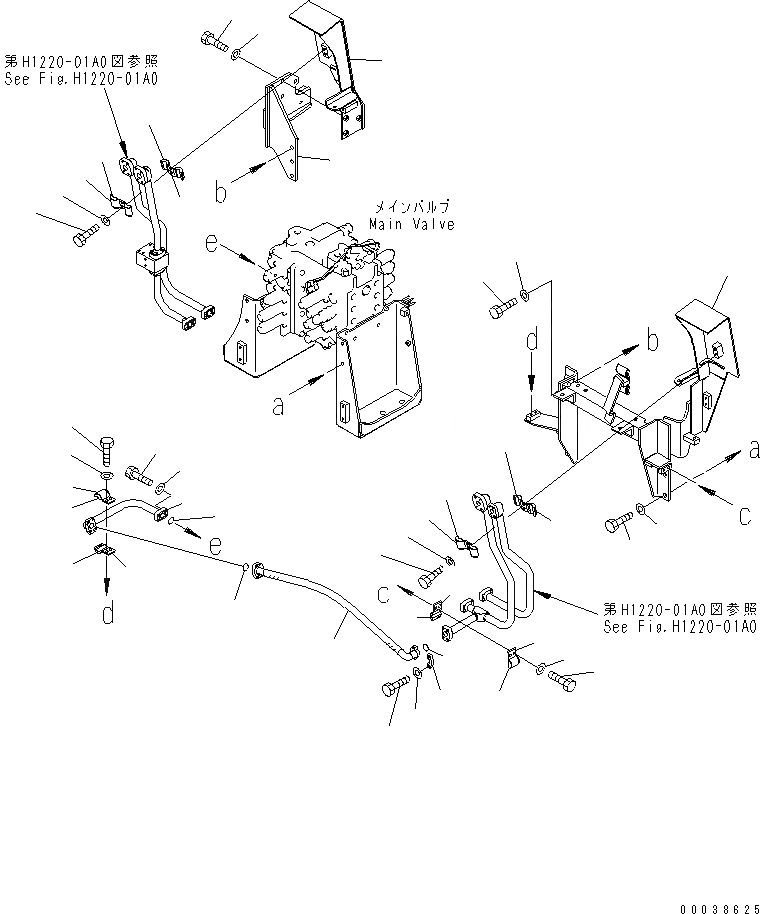 第H1220-01A0図参照
See Fig.H1220-01A0

b

メインバルブ
Main Valve

e

a

d

b

a

c

e

d

c

第H1220-01A0図参照
See Fig.H1220-01A0

00038625