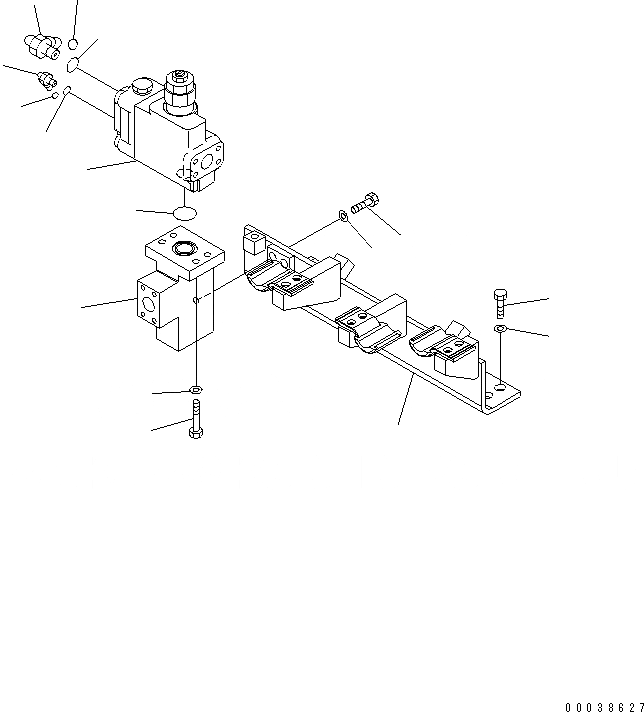 00038627