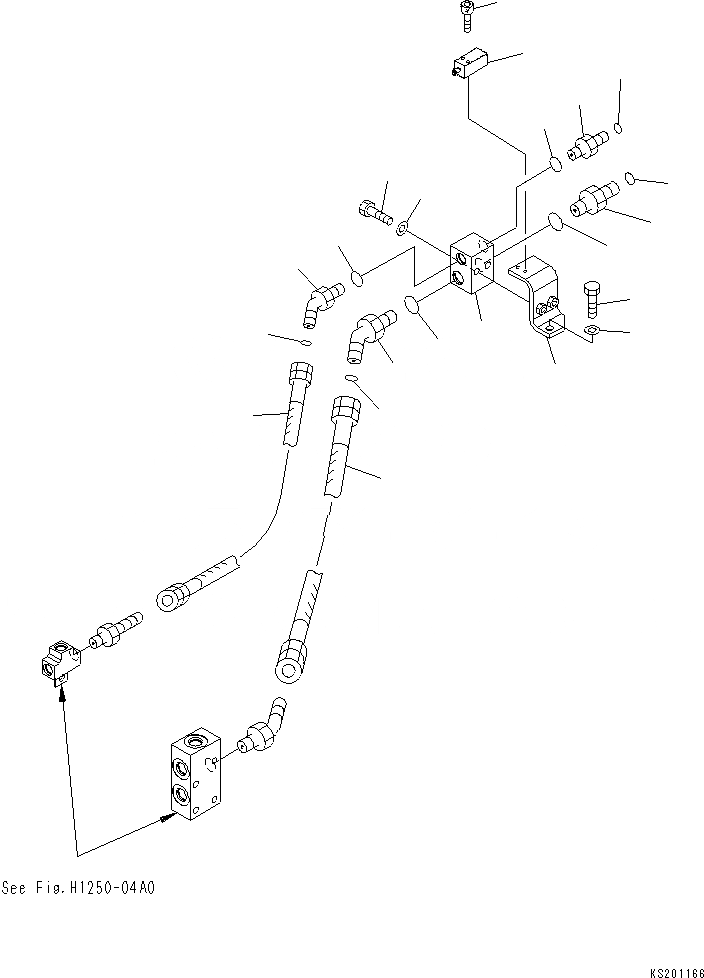 See Fig.H1250-04A0

KS201166