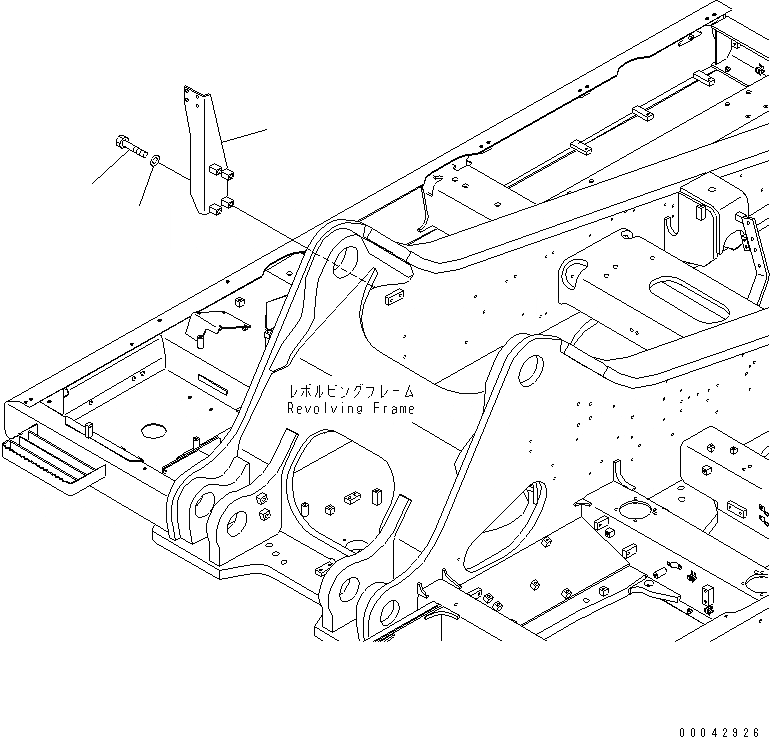 レボルビングフレーム
Revolving Frame

00042926