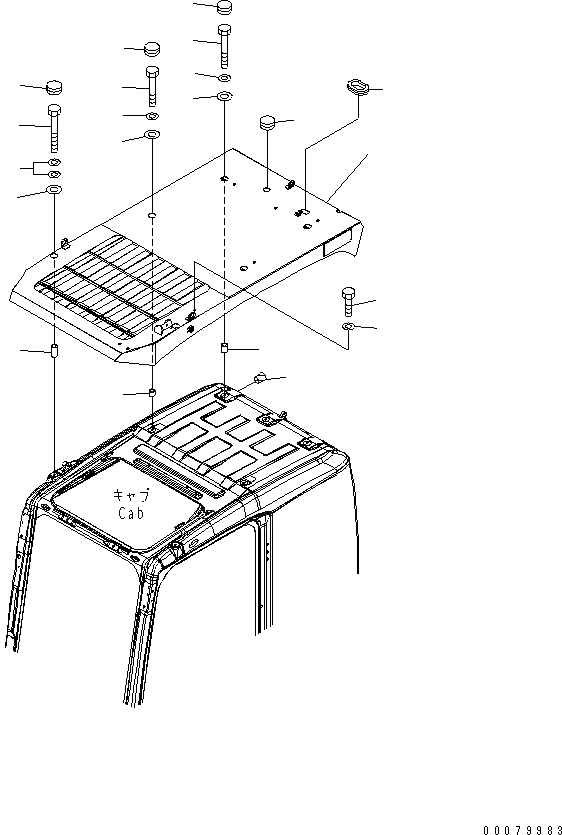 キャブ
Cab

00079983