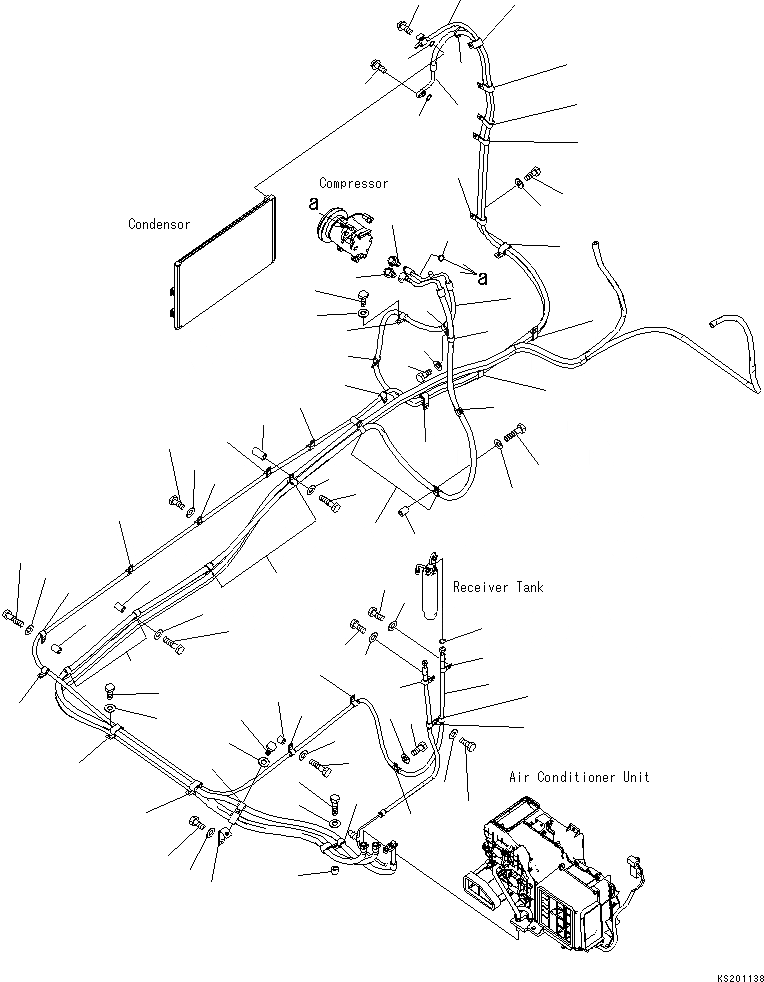 Compressor

a

Condensor

a

Receiver Tank

Air Conditioner Unit

KS201138