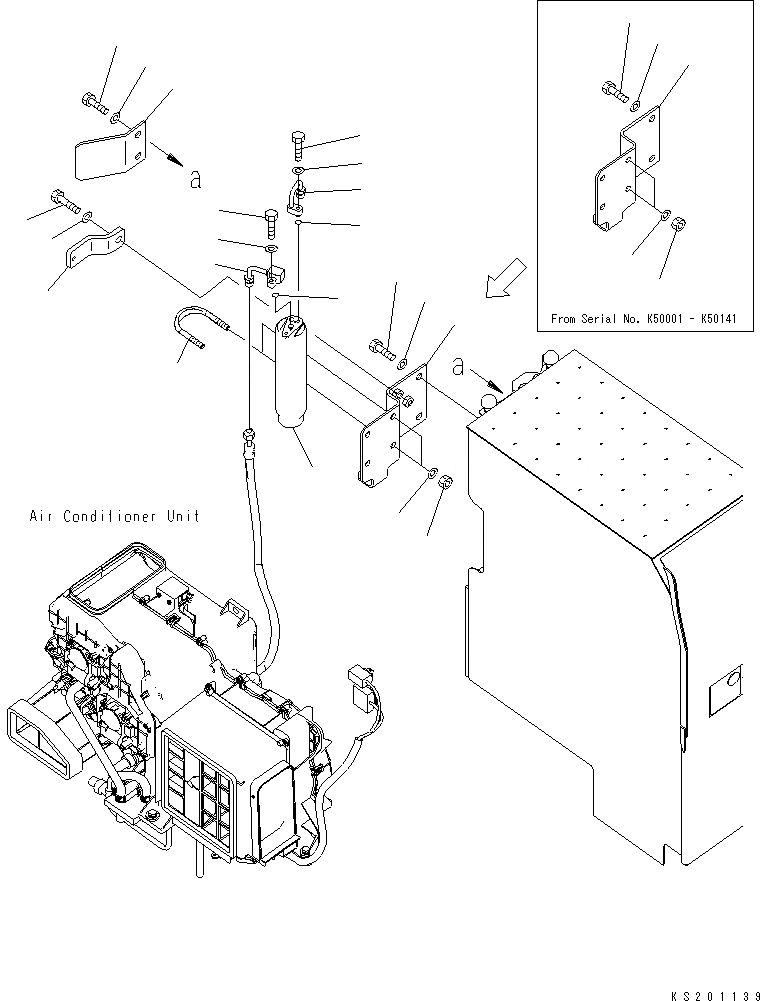 a

From Serial No. K50001 - K50141

a

Air Conditioner Unit

KS201139