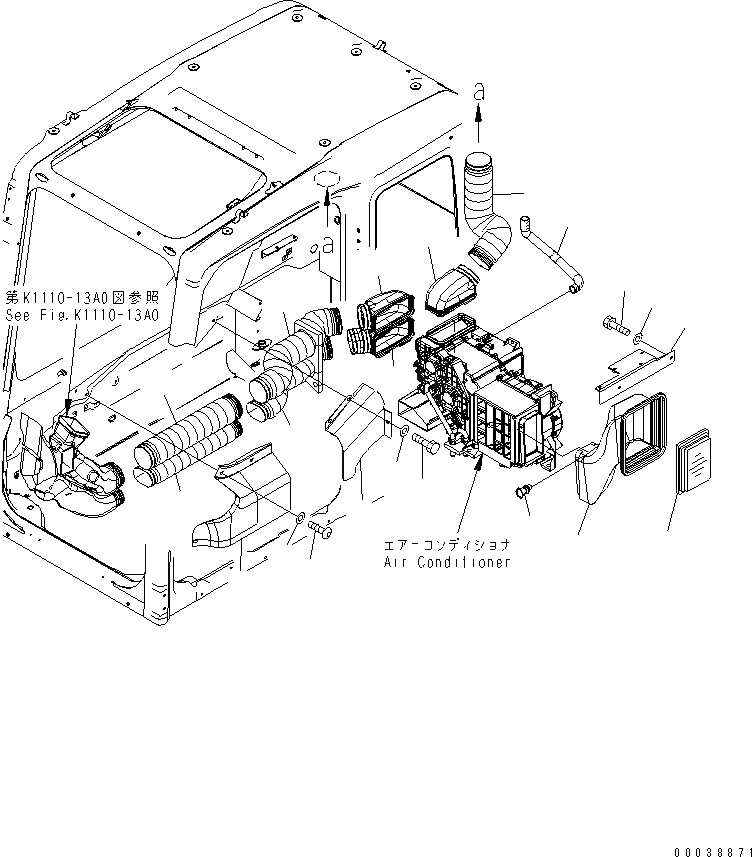 a

a

第K1110-13A0図参照
See Fig.K1110-13A0

エアーコンディショナ
Air Conditioner

00038871