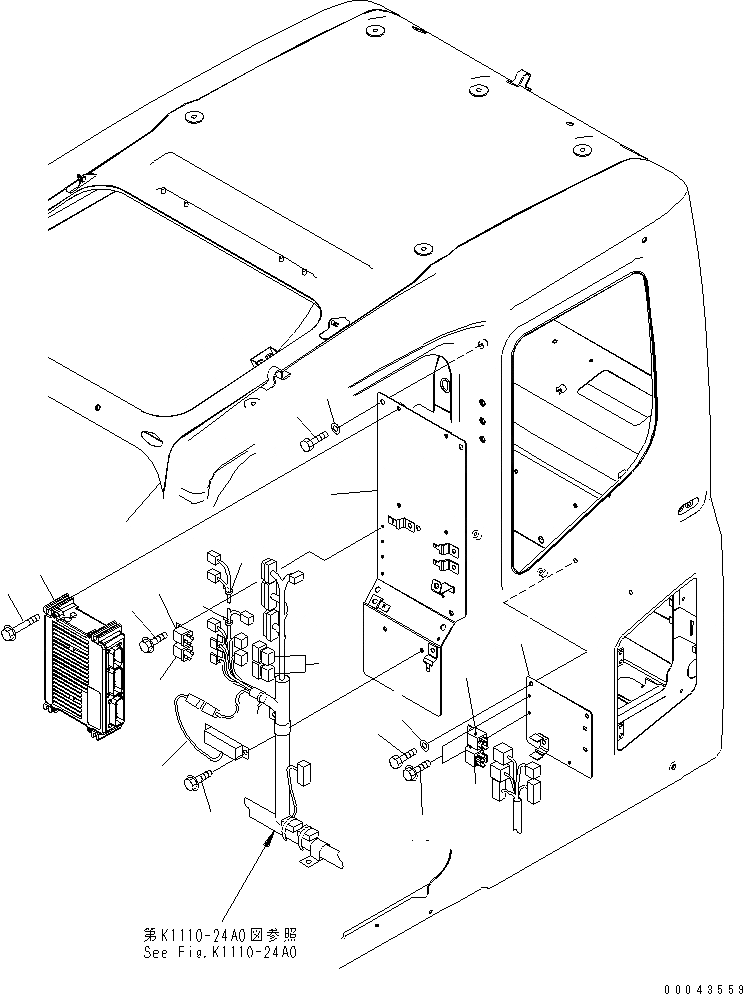 第K1110-24A0図参照
See Fig.K1110-24A0

00043559