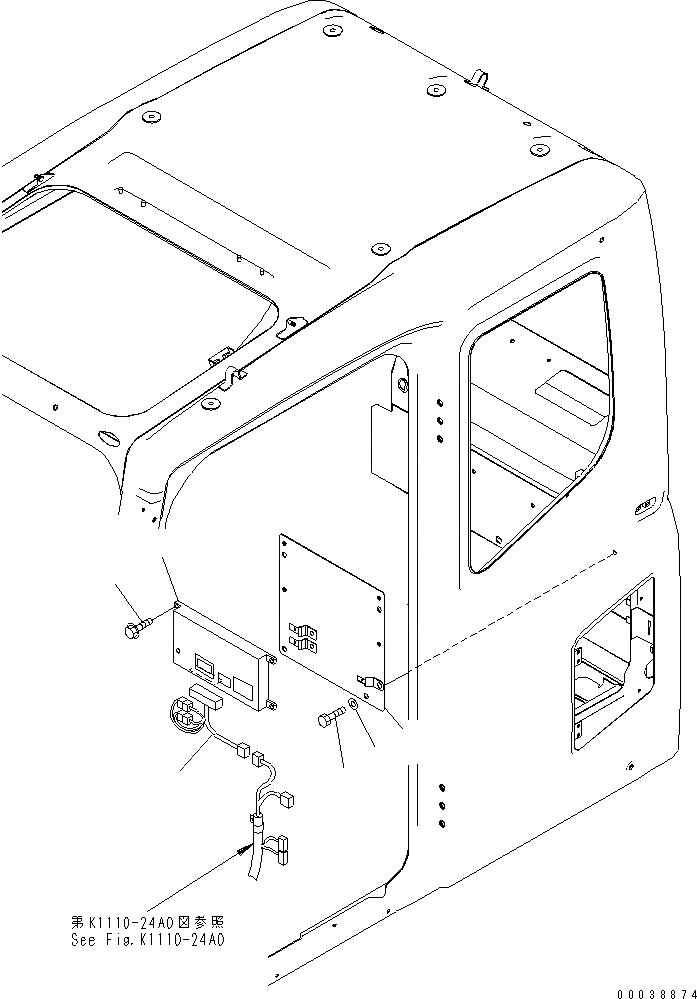 第K1110-24A0図参照
See Fig.K1110-24A0

00038874