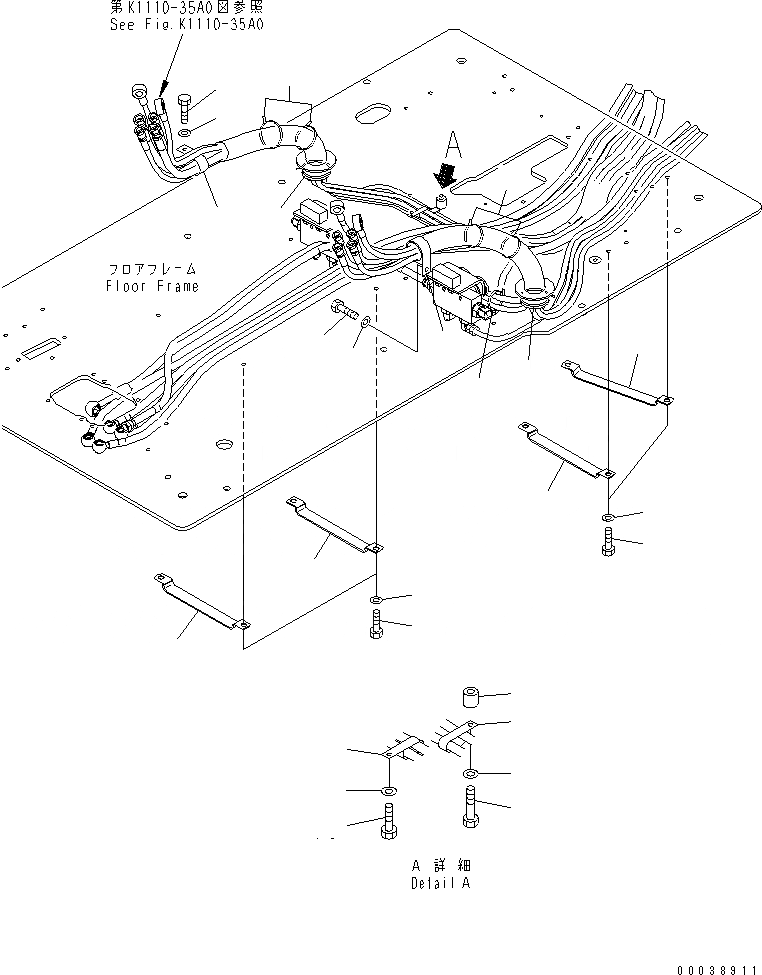 第K1110-35A0図参照
See Fig.K1110-35A0

A

フロアフレーム
Floor Frame

A 詳細
Detail A

00038911