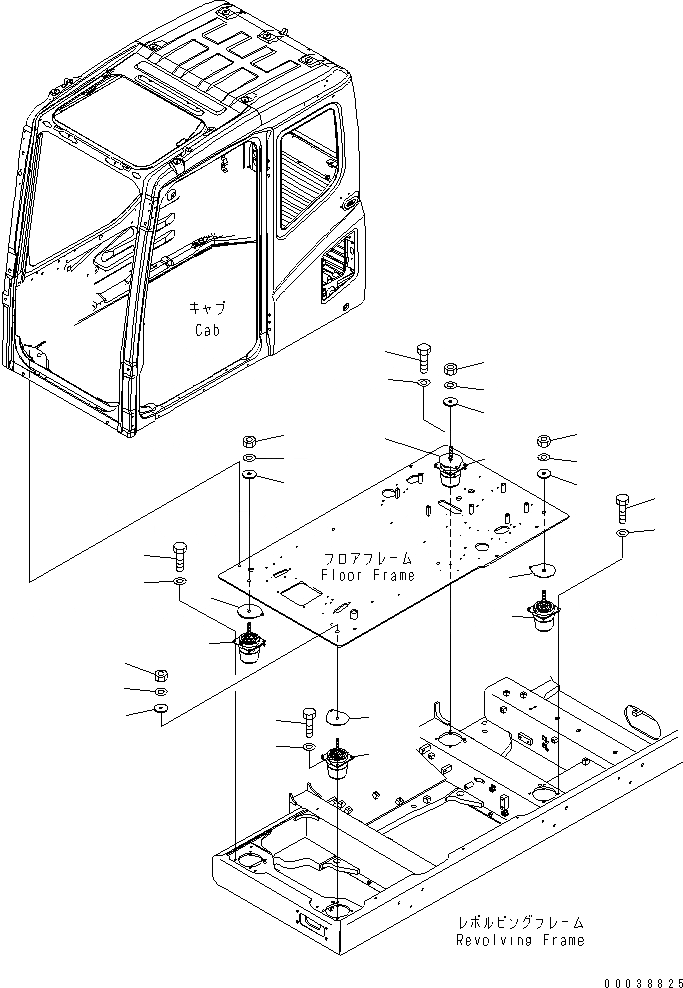 キャブ
Cab

フロアフレーム
Floor Frame

レボルビングフレーム
Revolving Frame

00038825