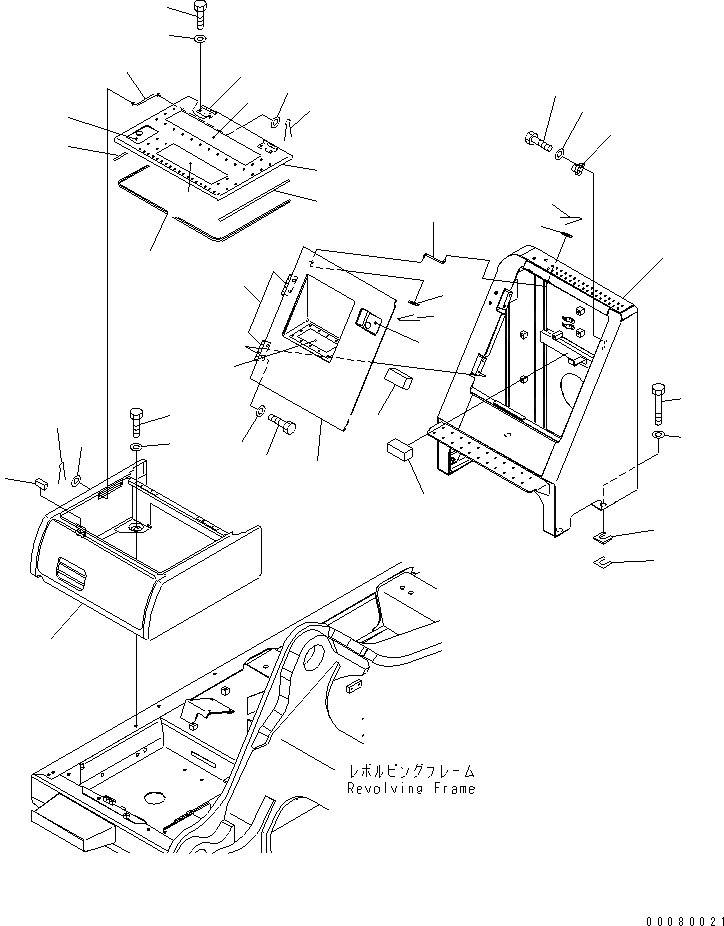 レボルビングフレーム
Revolving Frame

00080021