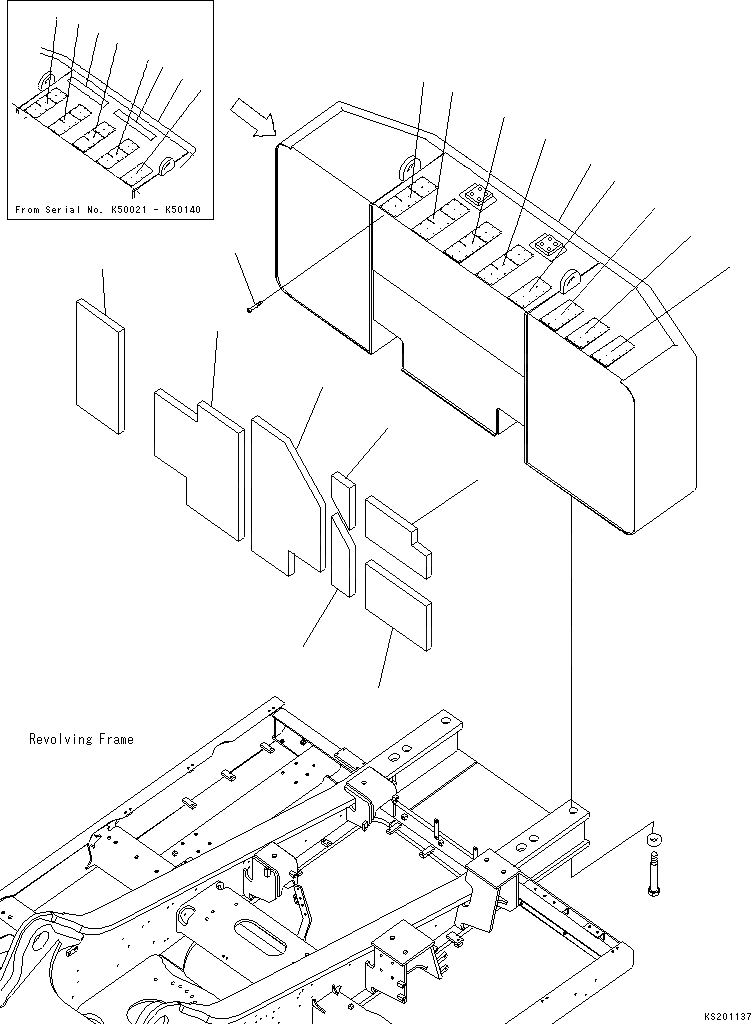 From Serial No. K50021 - K50140

Revolving Frame

KS201137