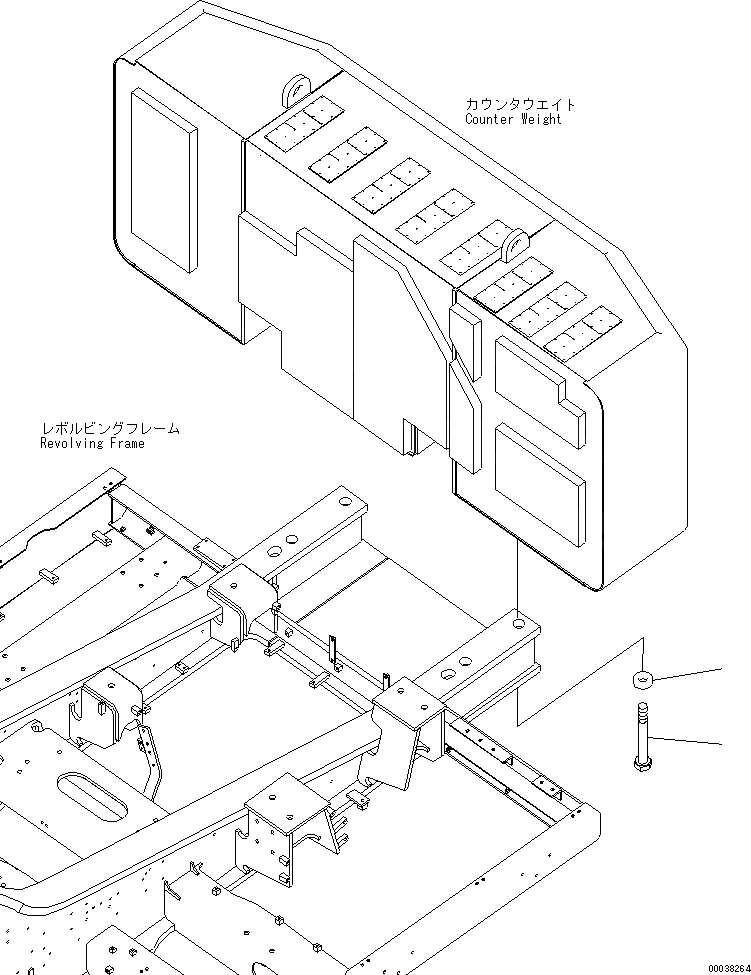 カウンタウエイト
Counter Weight

レボルビングフレーム
Revolving Frame

00038264