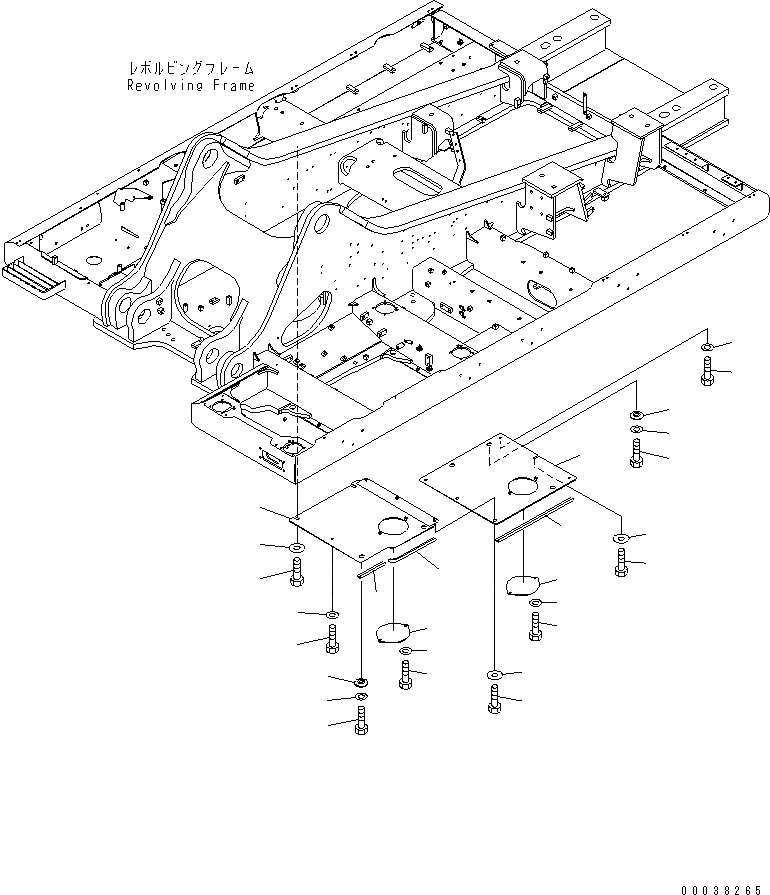 レボルビングフレーム
Revolving Frame

00038265