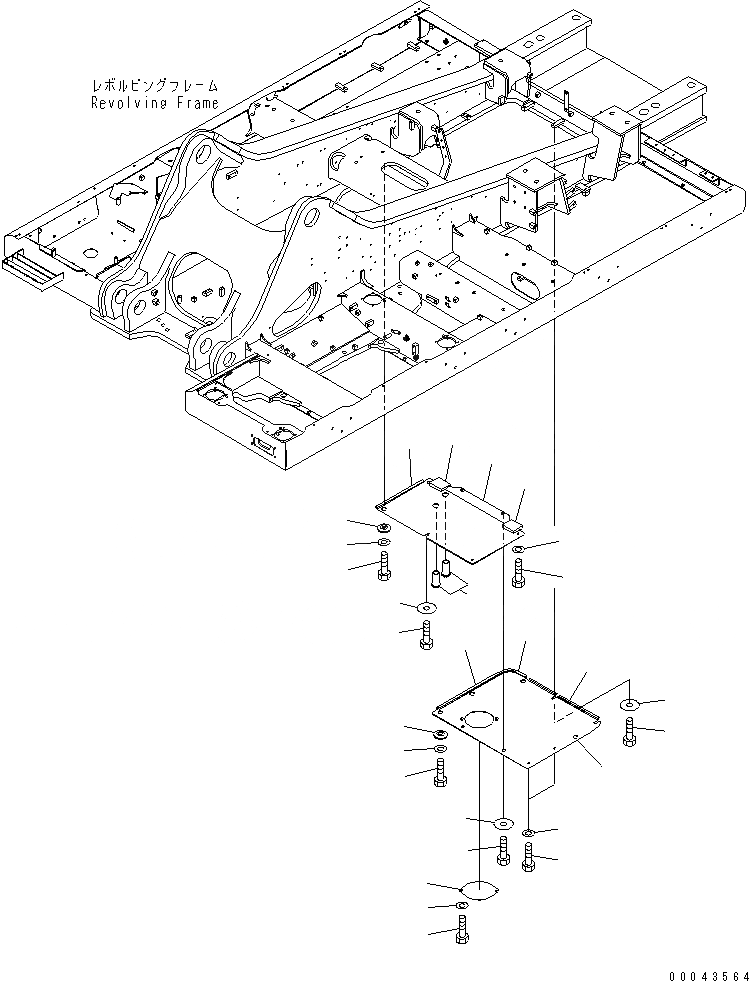 レボルビングフレーム
Revolving Frame

00043564