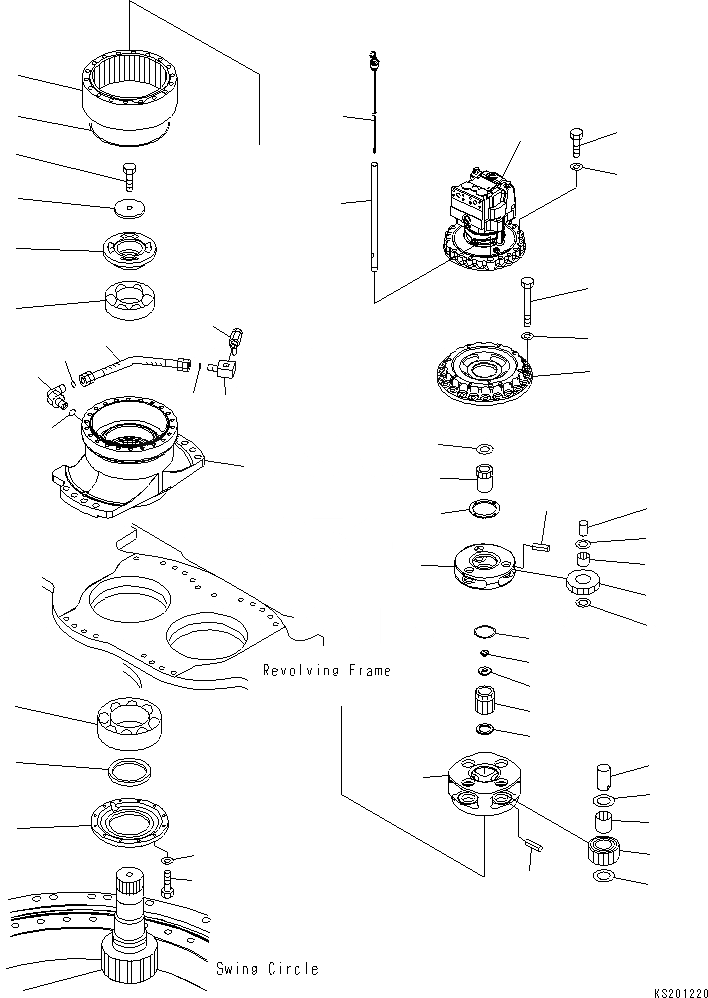 Revolving Frame

Swing Circle

KS201220