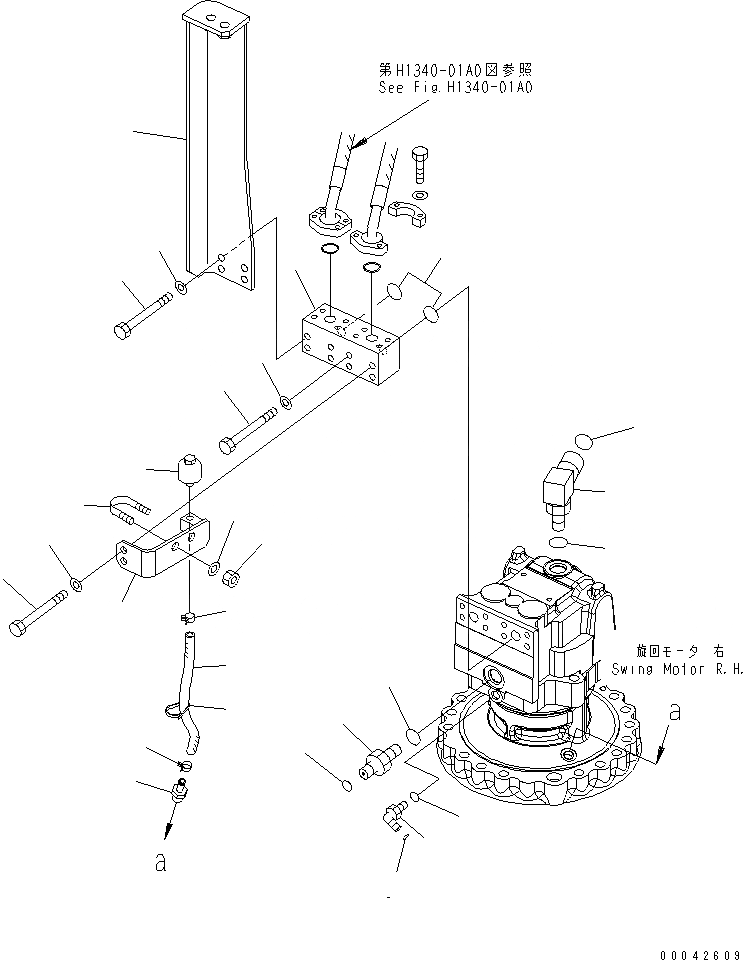 第H1340-01A0図参照
See Fig.H1340-01A0

旋回モータ 右
Swing Motor R.H.

a

a

00042609