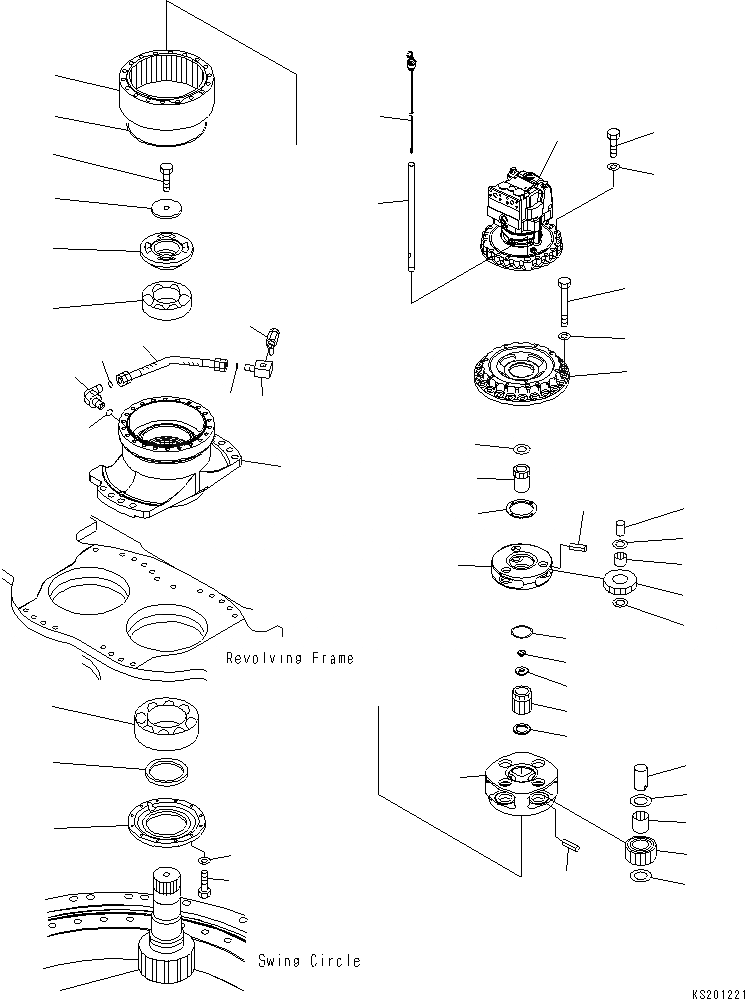 Revolving Frame

Swing Circle

KS201221