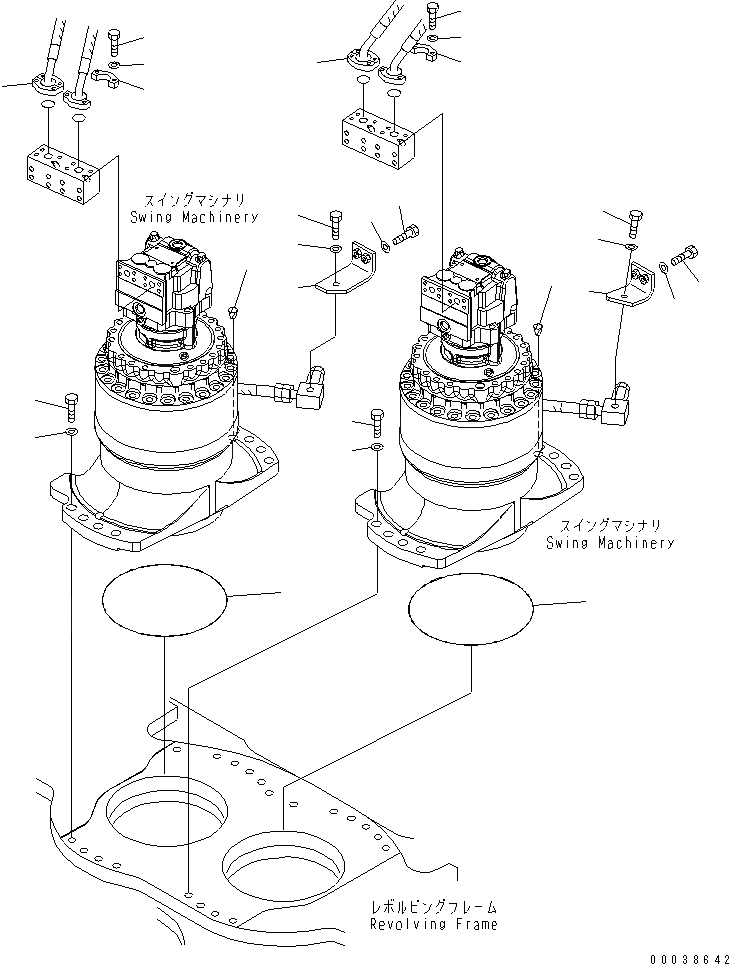 スイングマシナリ
Swing Machinery

スイングマシナリ
Swing Machinery

レボルビングフレーム
Revolving Frame

00038642